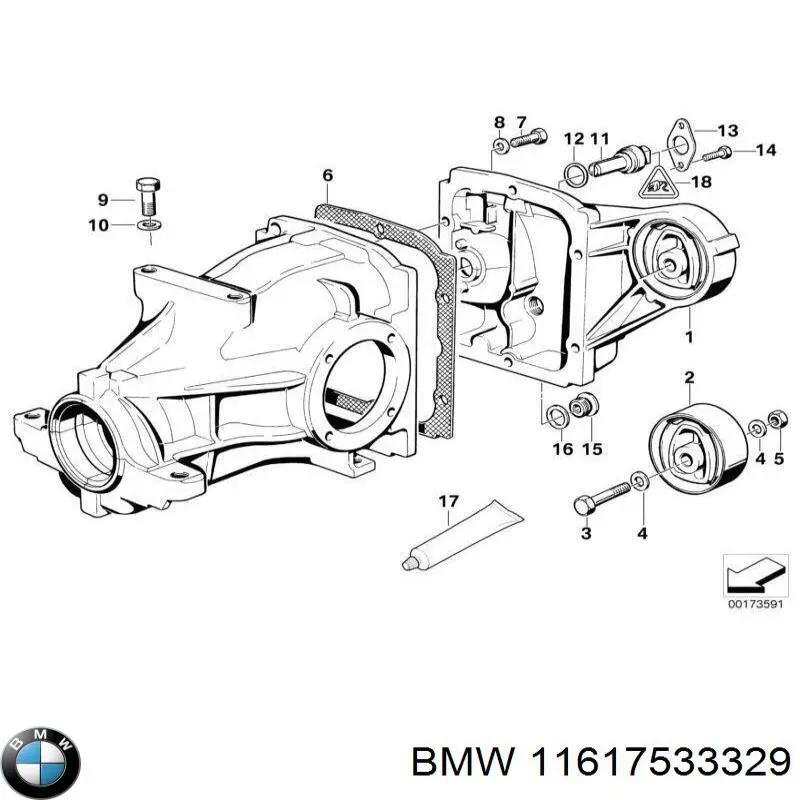 8 7
12 11
13
14
18
6
9
10
1
2
16 15
4 5
17
3 4
00173591
BMW
BMW 11617533329