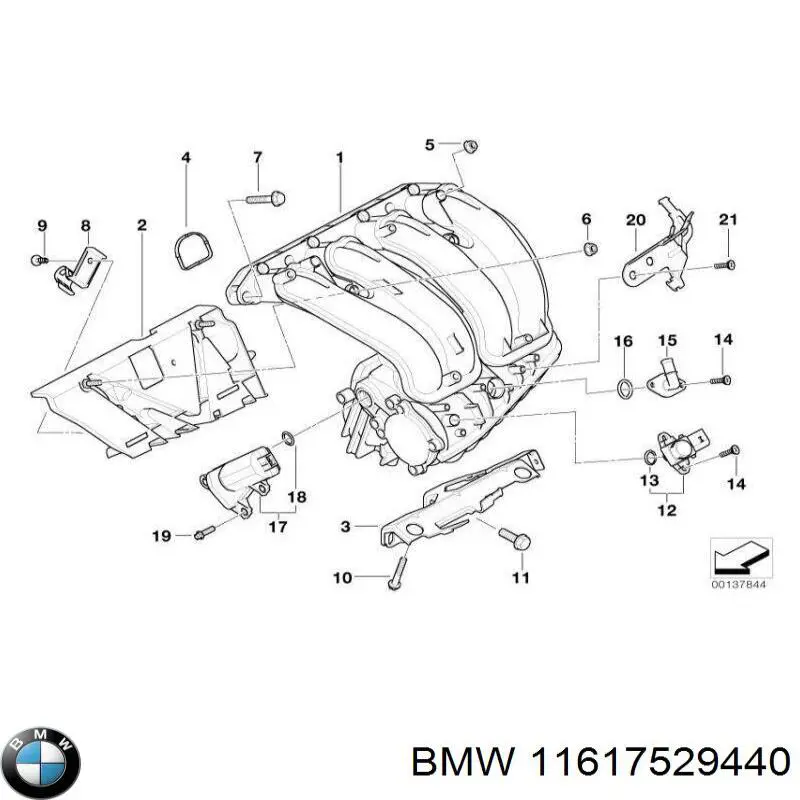 5
4
7
1
9
8
2
6
20
21
16
15
14
13
14
12
18
17
19
3
10
11
00137844
BMW
BMW 11617529440