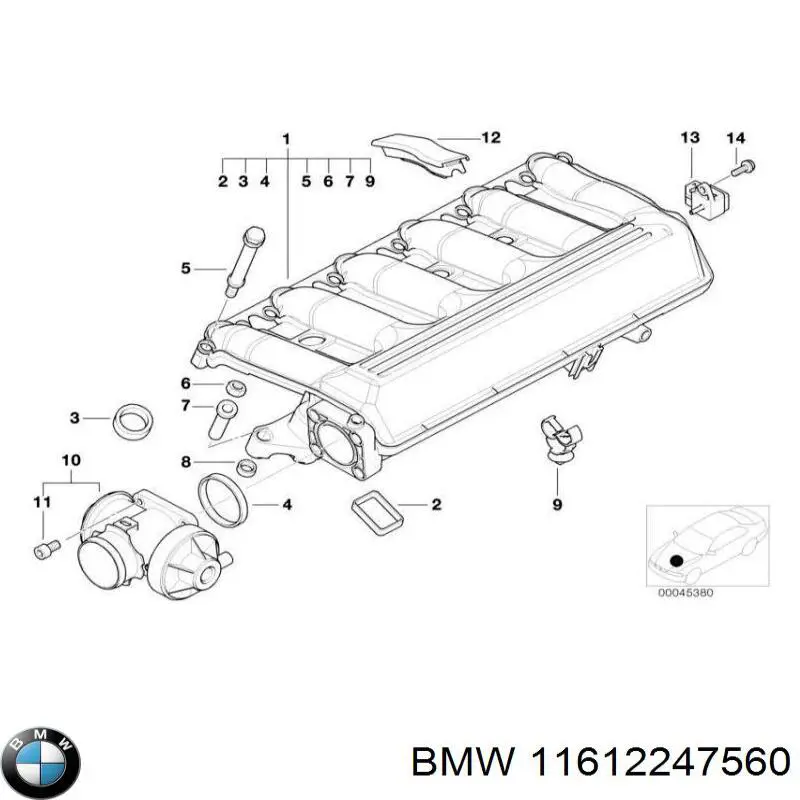 1
2 3 4 5 6 7 9
12
13
14
5
6
7
3
8
10
11
4
2
9
00045380
BMW
BMW 11612247560