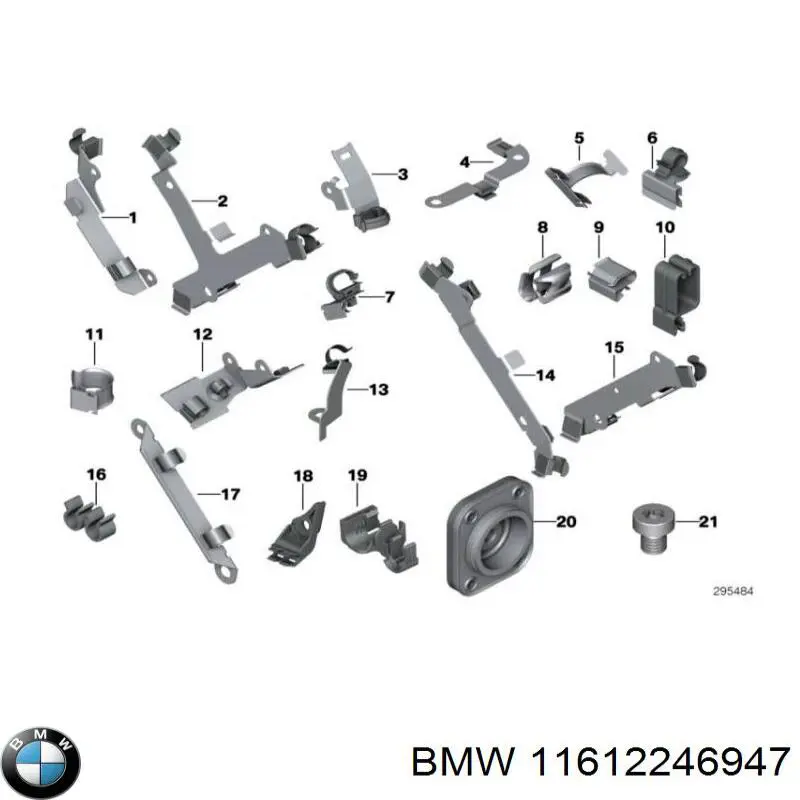 1
2
3
4
5
6
7
8
9
10
11
12
13
14
15
16
17
18
19
20
21
295484

BMW

BMW 11612246947