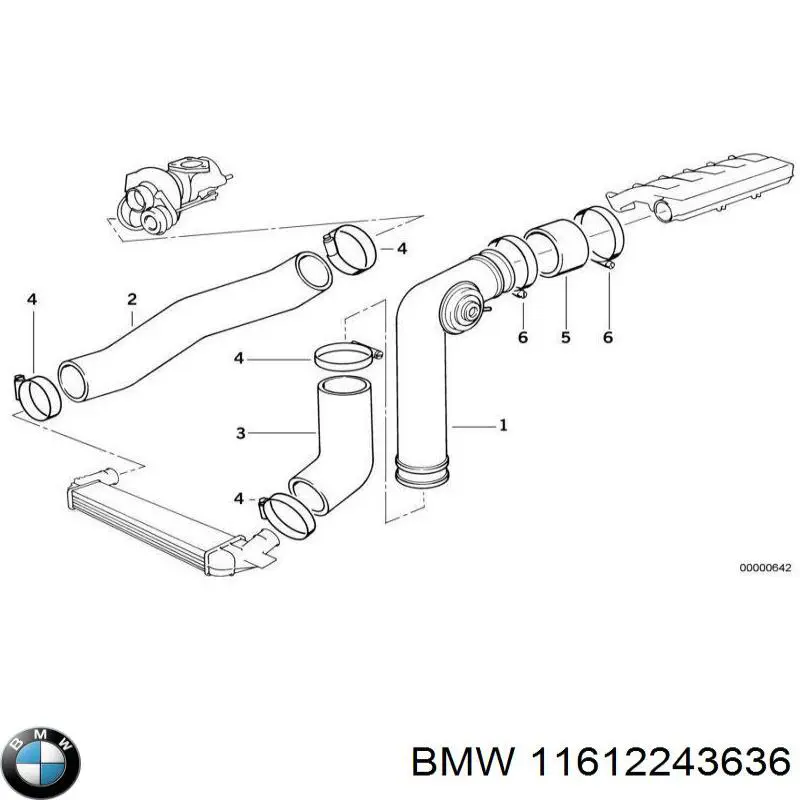 4
4
2
6
5
6
4
3
1
4
00000642
BMW
BMW 11612243636