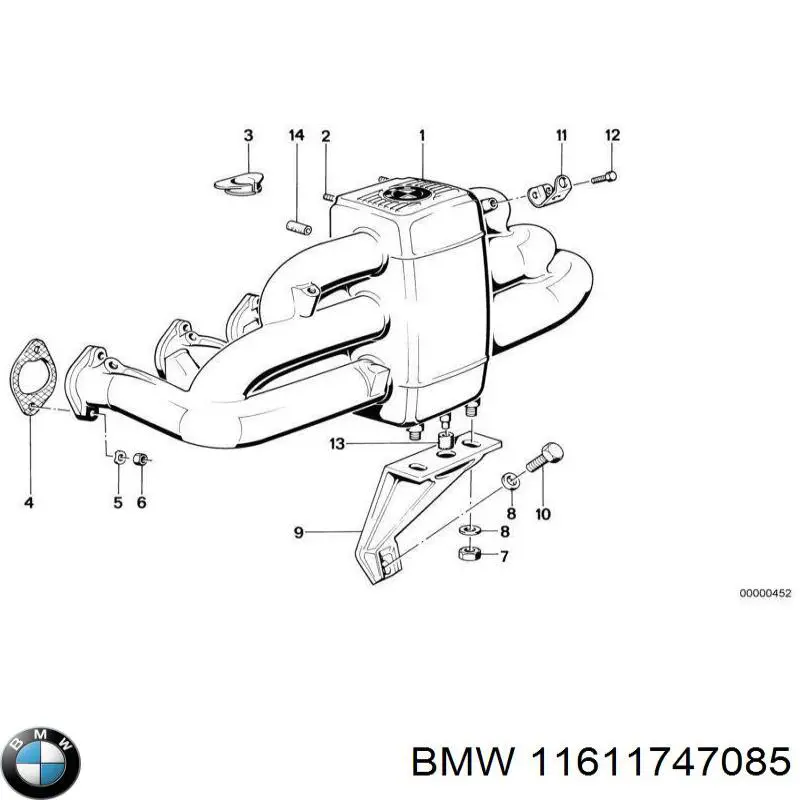 3
14
2
1
11
12
4
5
6
13
9
8
10
8
7
00000452
BMW
BMW 11611747085