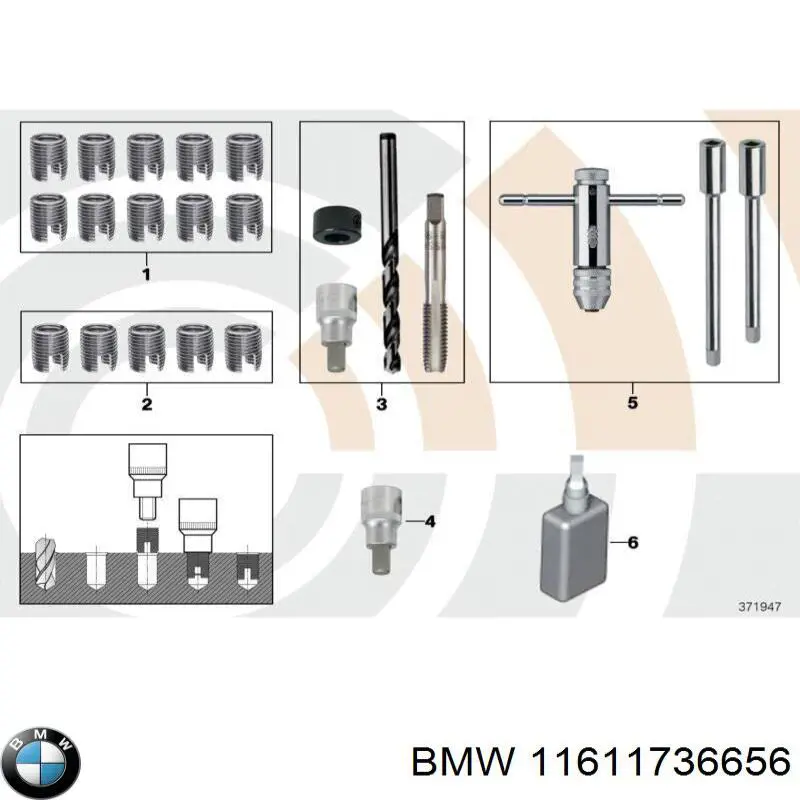 1

2

3

5

4

6

371947

BMW

BMW 11611736656