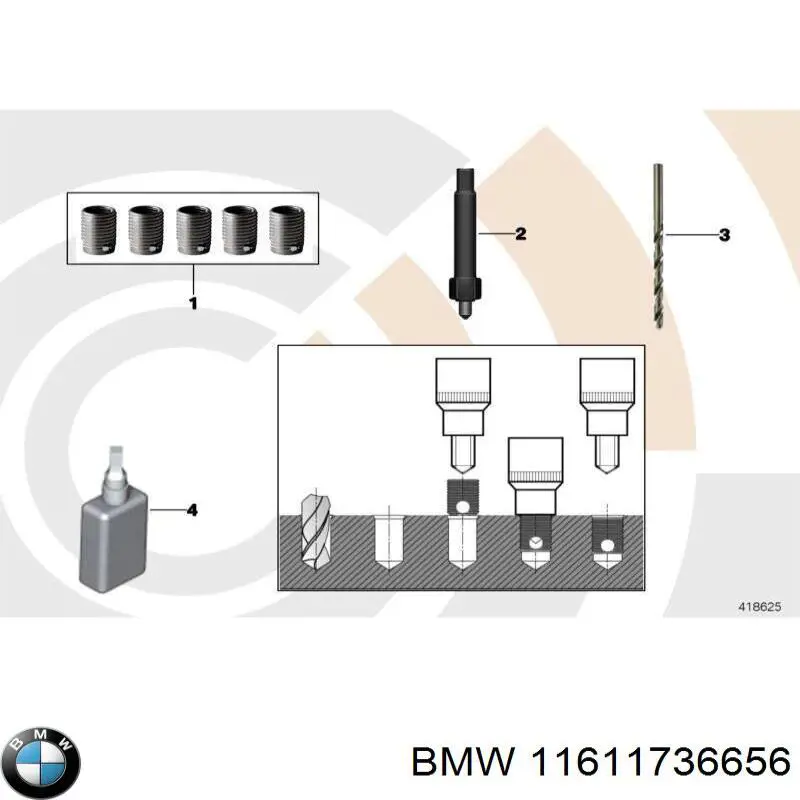 1

2

3

4

418625

BMW

BMW 11611736656