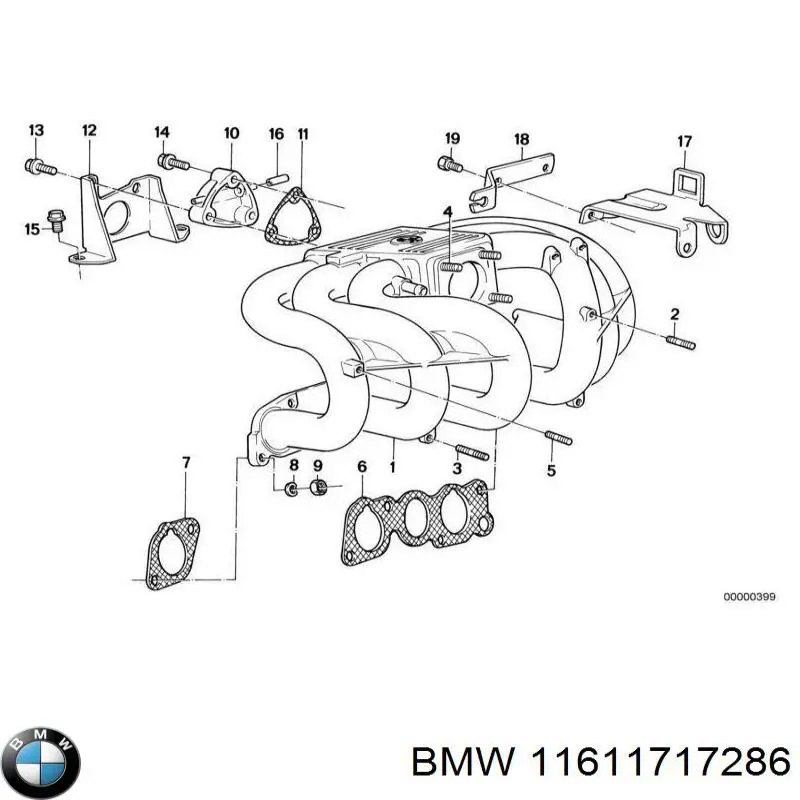 13
12
14
10
16
11
19
18
17
15
4
2
7
8
9
6
1
3
5
00000399
BMW
BMW 11611717286