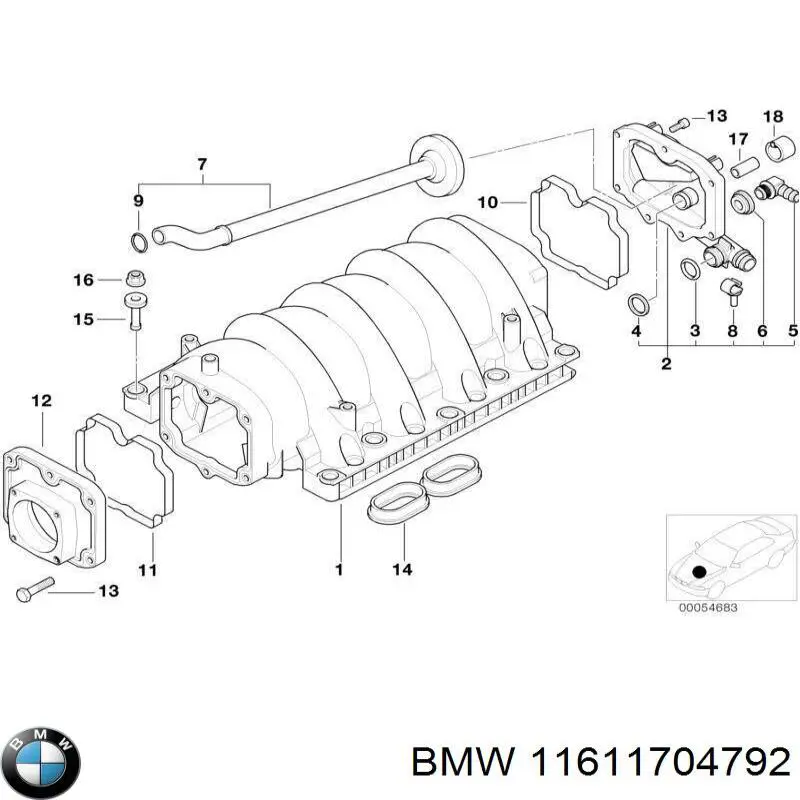 13
18
17
7
9
10
16
15
4
3
8
6
5
2
12
11
1
14
13
00054683
BMW
BMW 11611704792