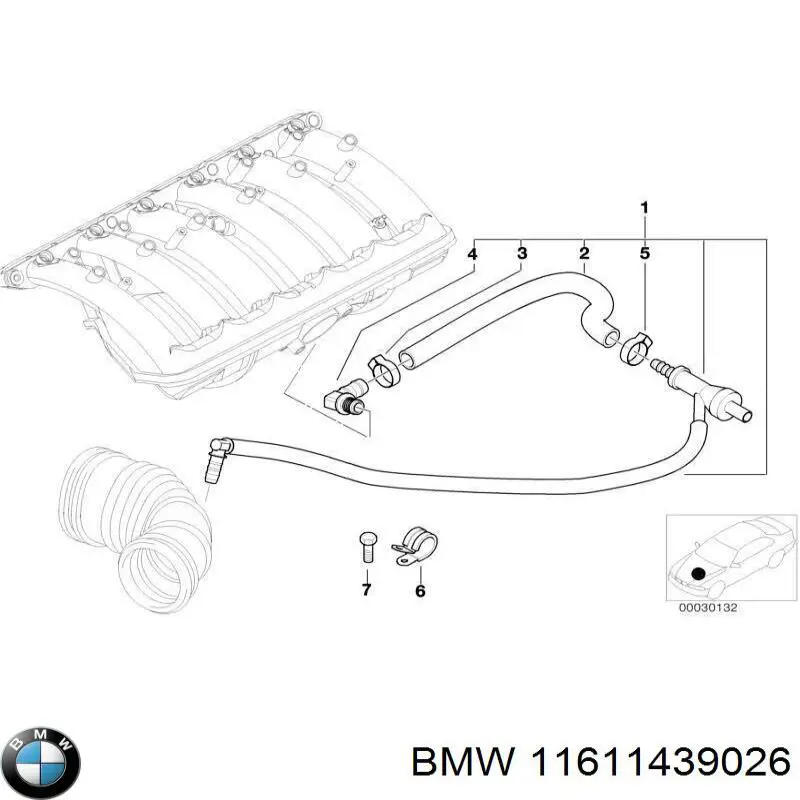 1
4
3
2
5
7
6
00030132
BMW
BMW 11611439026