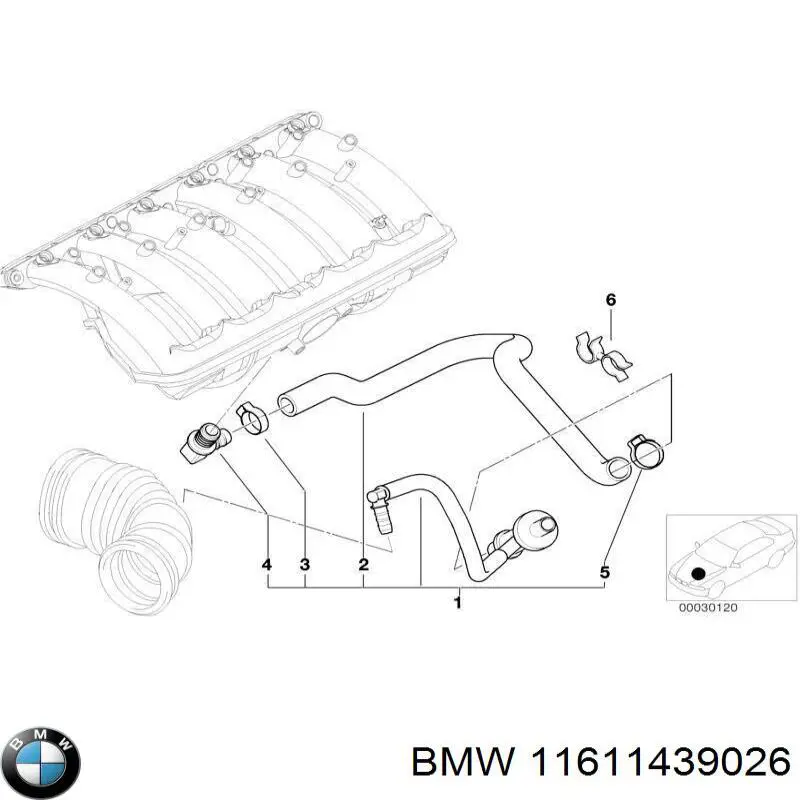 6

4
3
2
5
1

00030120

BMW

BMW 11611439026