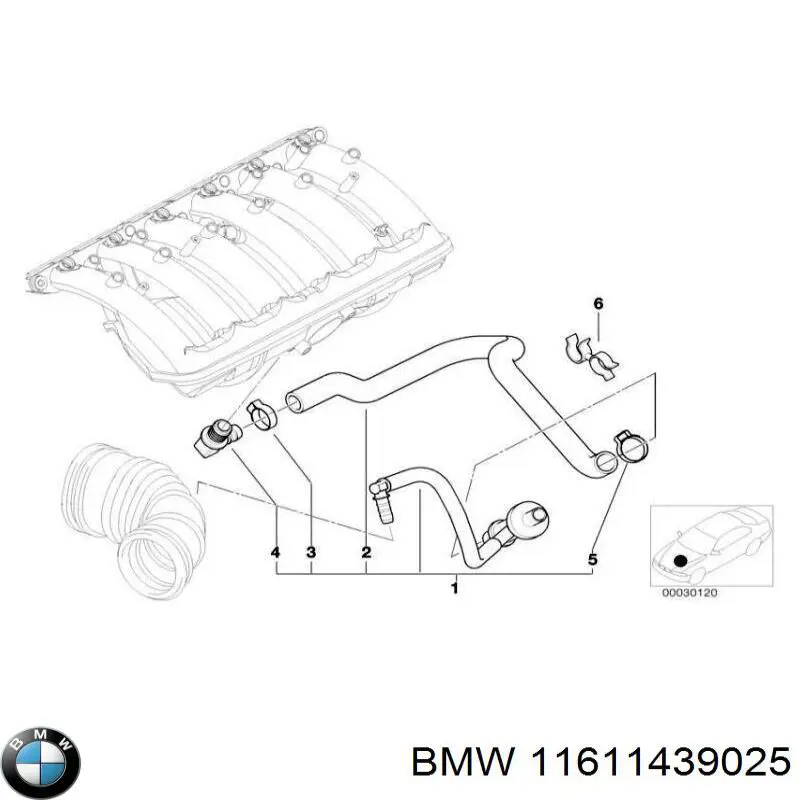 6
4
3
2
5
1
00030120
BMW
BMW 11611439025