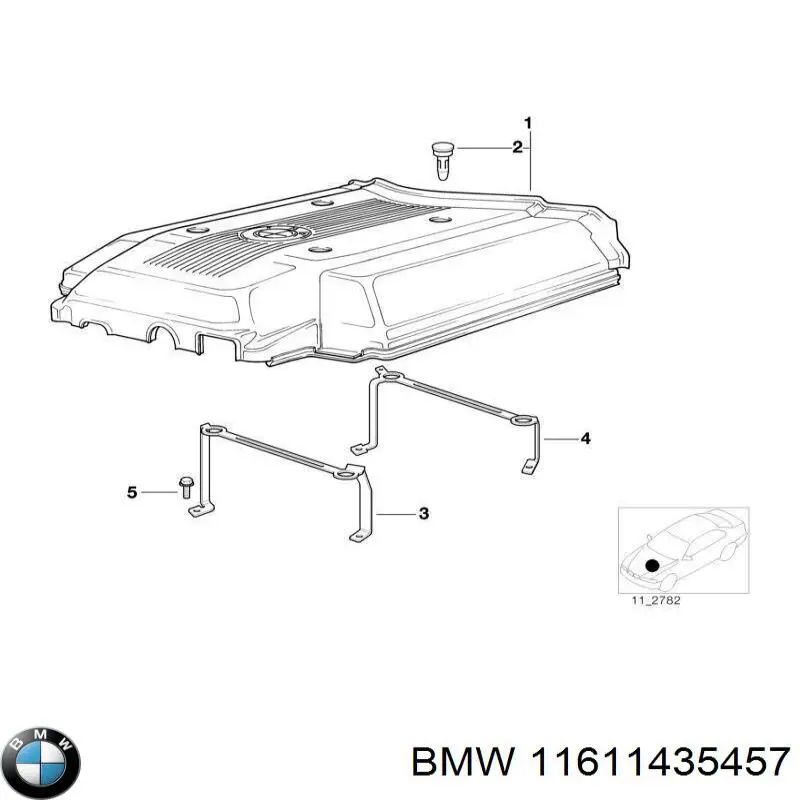 1
2
4
5
3
11_2782
BMW
BMW 11611435457