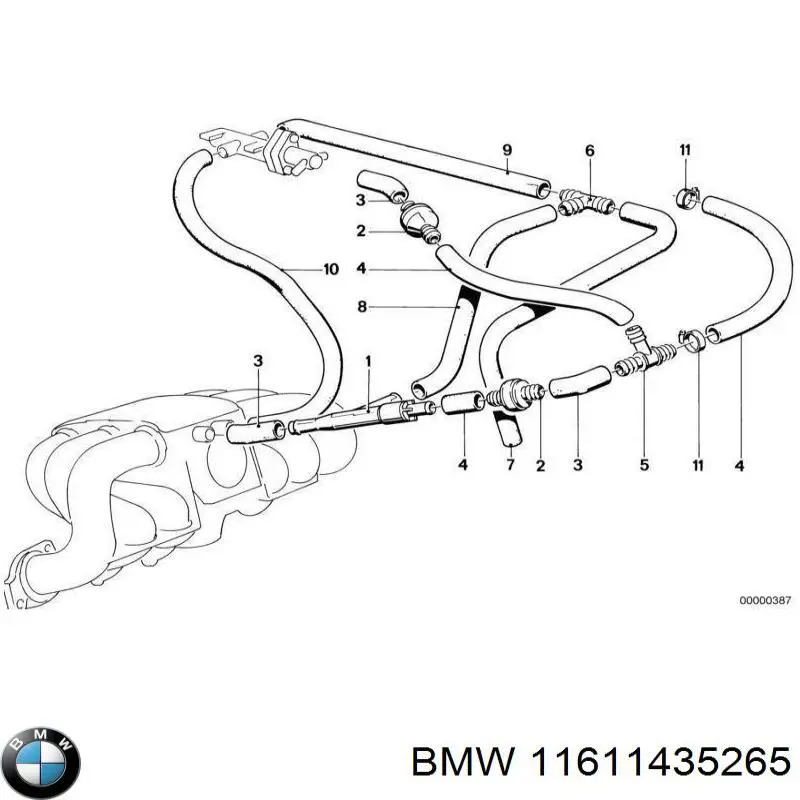 9
6
11
3
2
10
4
8
3
1
4
7
2
3
5
11
4
00000387
BMW
BMW 11611435265