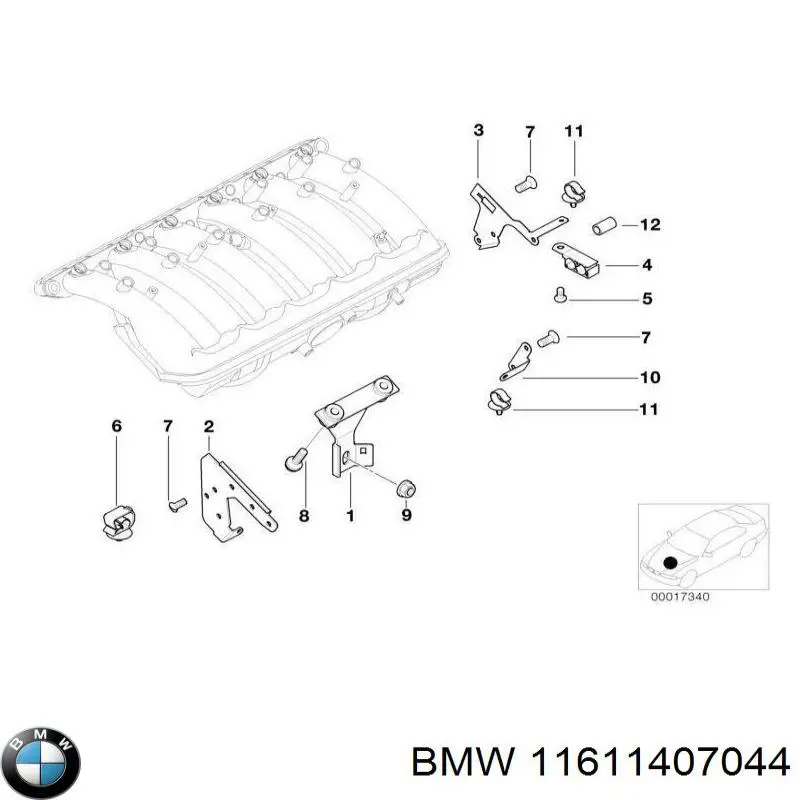 3
7
11
12
4
5
7
10
11
6
7
2
8
1
9
00017340
BMW
BMW 11611407044