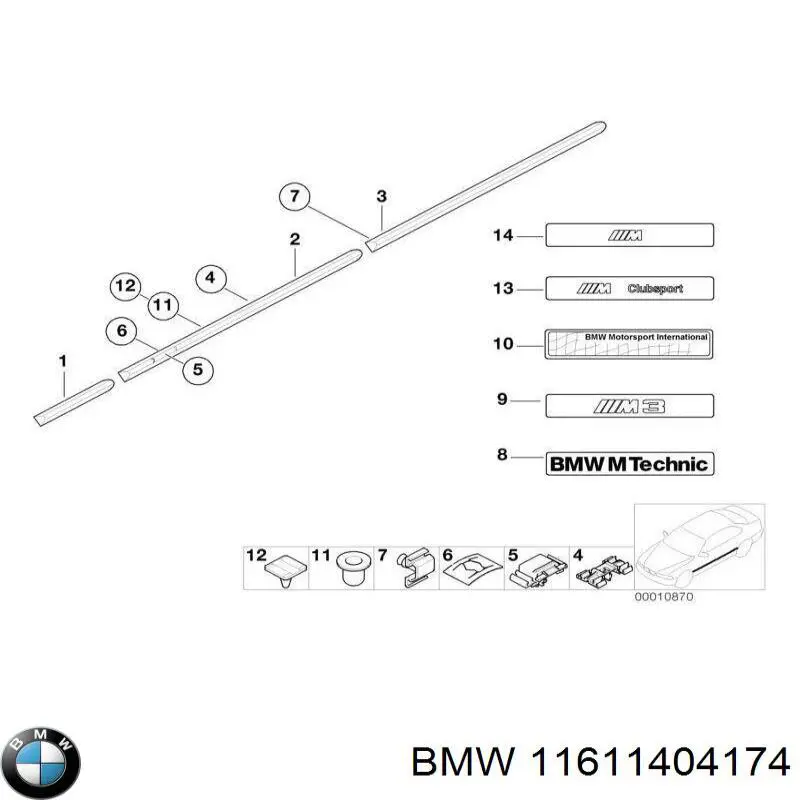 7
3
2
4
12
11
6
5
1

14 M
13 M Clubsport
10 BMW Motorsport International
9 M3
8 BMW M Technic

12 11 7 6 5 4
00010870

BMW
BMW 11611404174