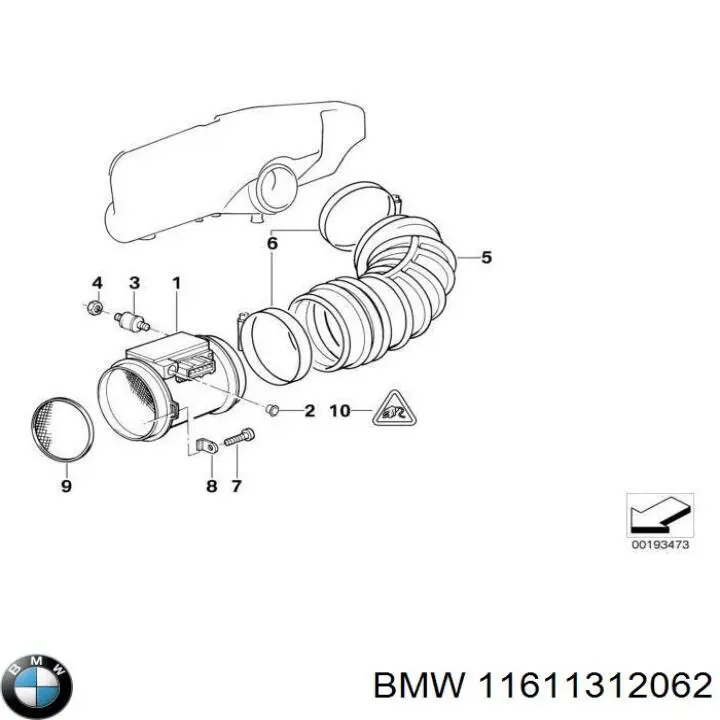 6
5
4
3
1
2
10
9
8
7
00193473
BMW
BMW 11611312062