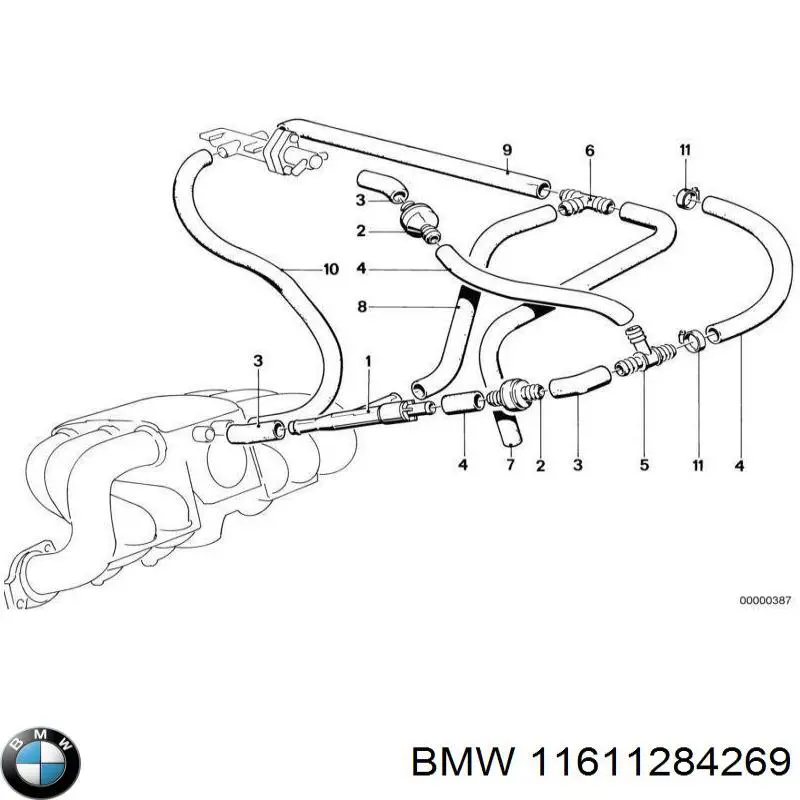 9
6
11
3
2
10
4
8
3
1
4
7
2
3
5
11
4
00000387
BMW
BMW 11611284269