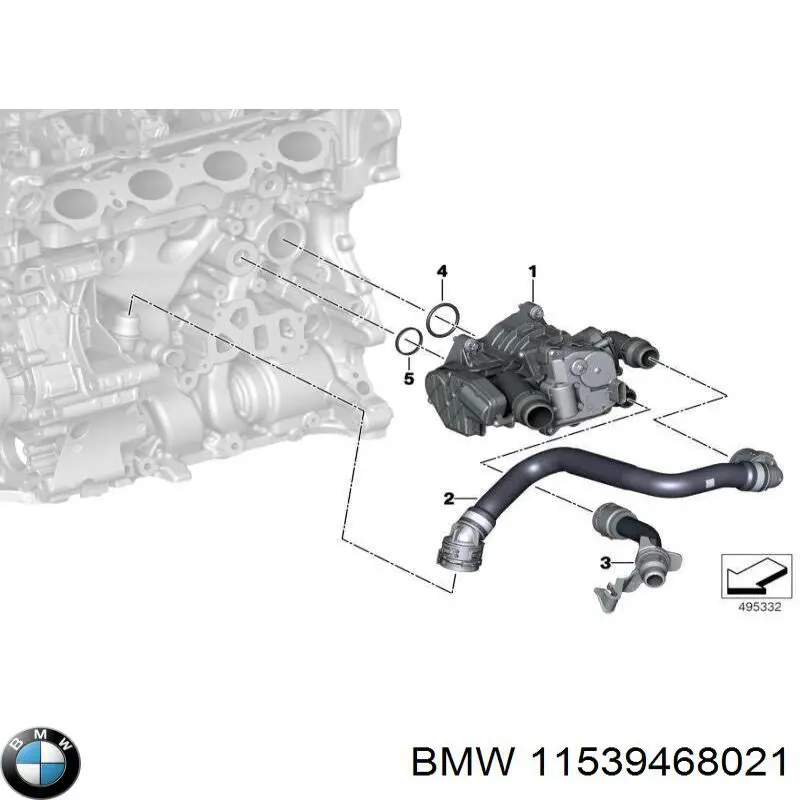 4
1
5
2
3
495332
BMW
BMW 11539468021