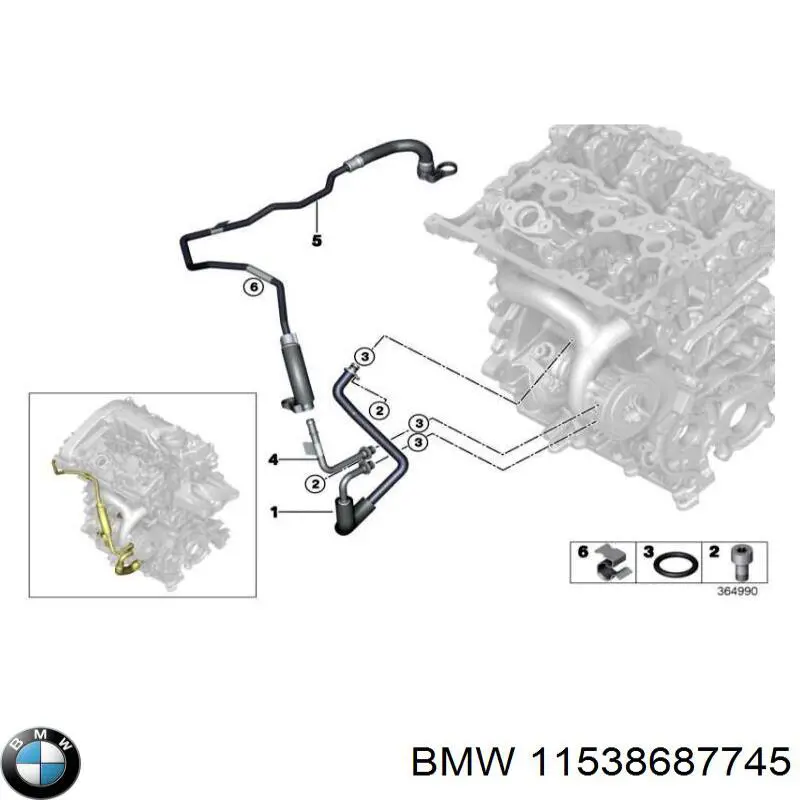 5
6
3
2
3
3
4
2
1
6
3
2
364990
BMW
BMW 11538687745