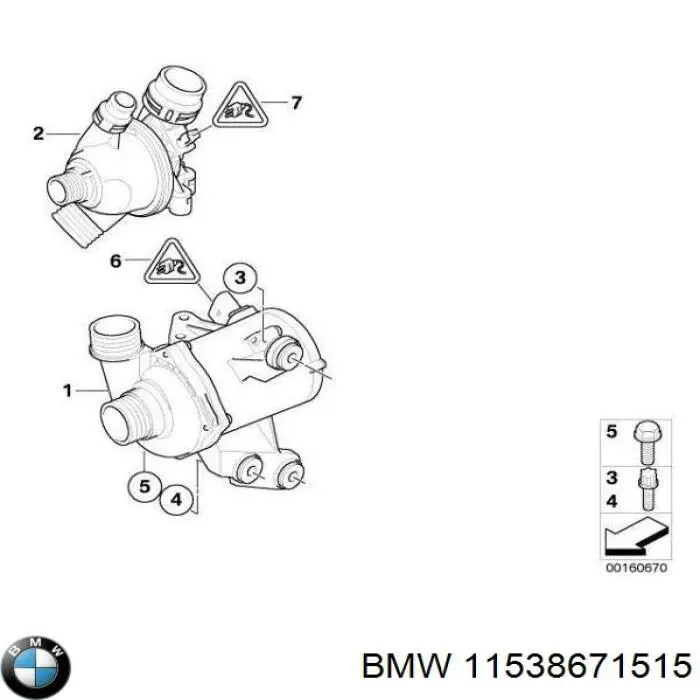 2
7
6
3
1
5
4
5
3
4
00160670
BMW
BMW 11538671515