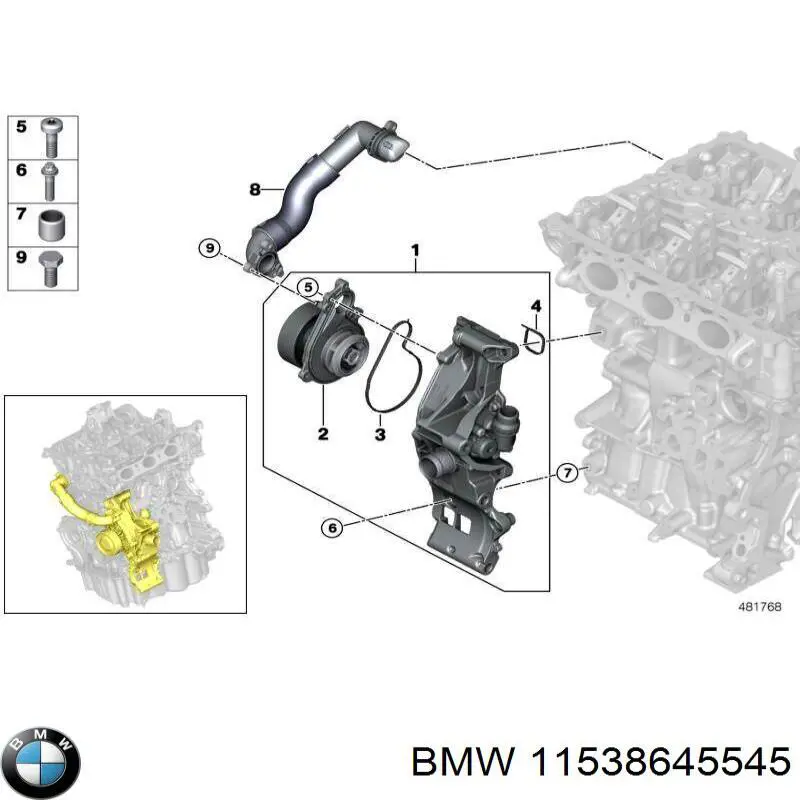 5
6
7
9
8
9
1
5
4
2
3
7
6
481768
BMW
BMW 11538645545