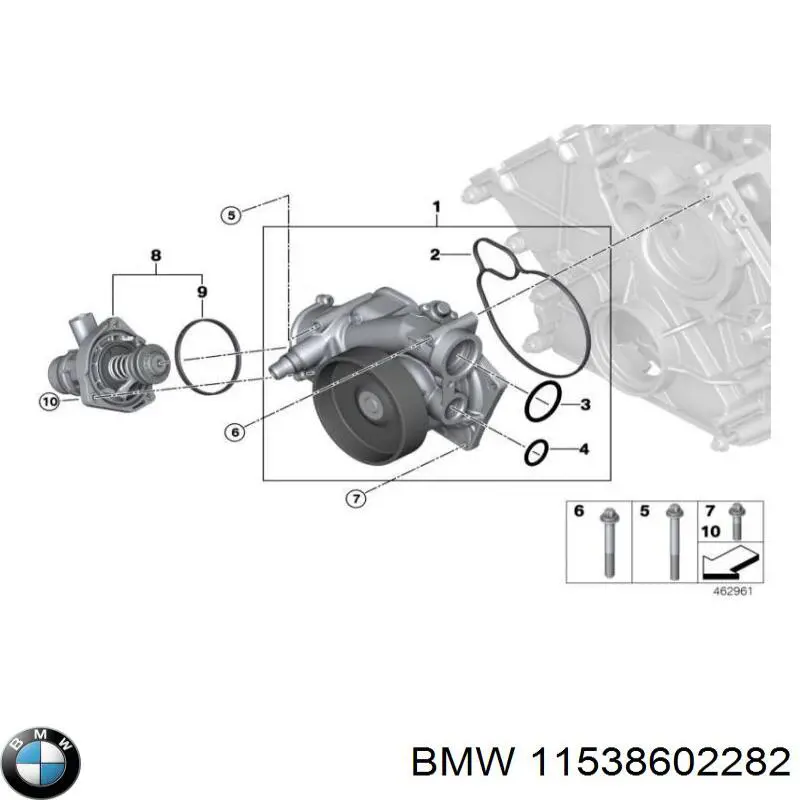 5
1
2
8
9
10
6
3
4
7
6
5
7
10
462961
BMW
BMW 11538602282