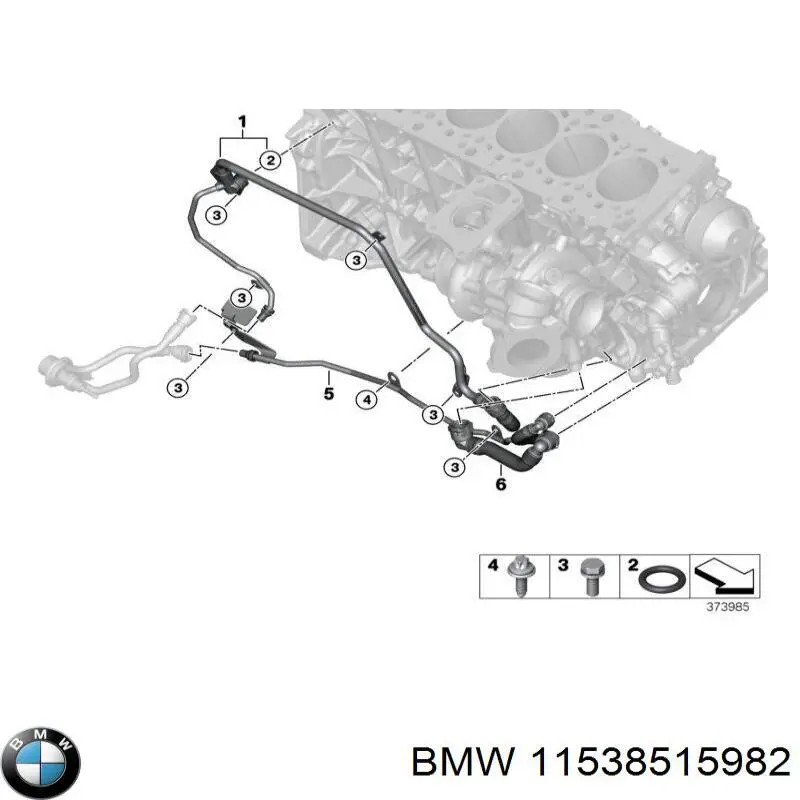 1
2
3
3
3
3
5
4
3
3
6
4 3 2
373985
BMW
BMW 11538515982