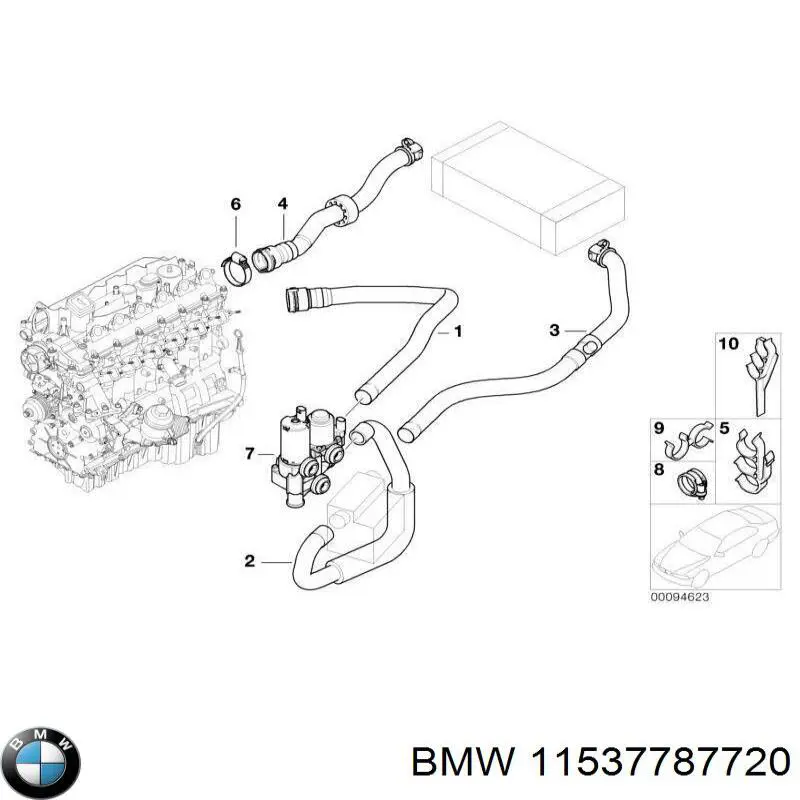 6
4
1
3
10
9
5
8
7
2
00094623
BMW
BMW 11537787720