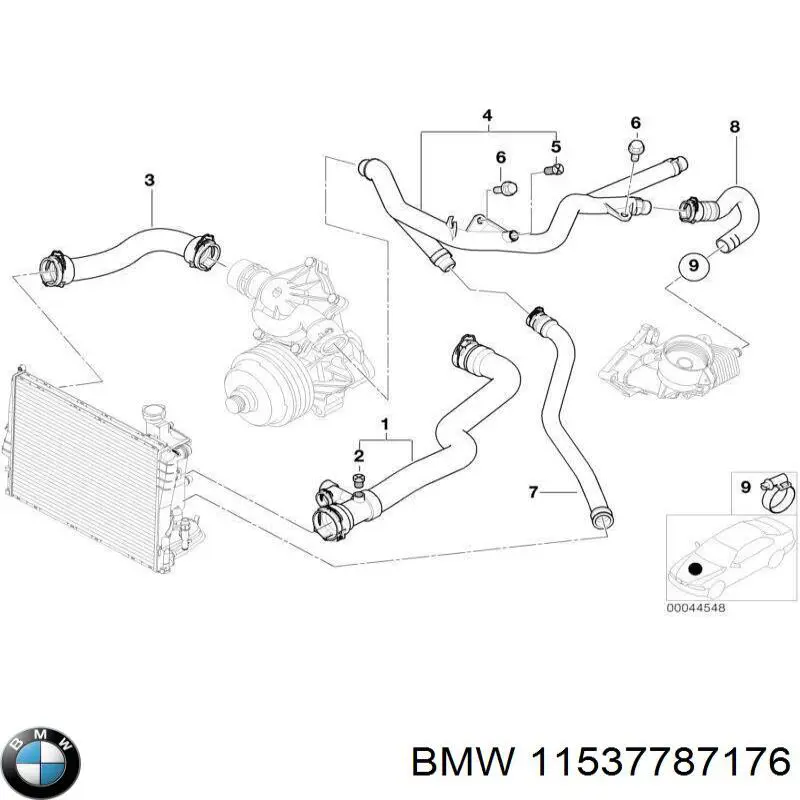 4
6
8
5
6
3
9
1
2
7
9
00044548
BMW
BMW 11537787176