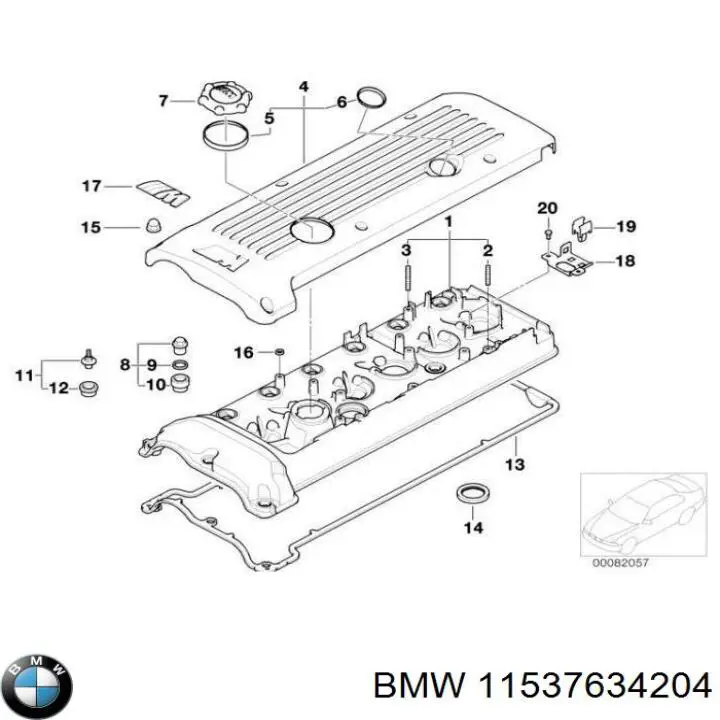 7
4
6
5
17
15
20
19
1
3
2
18
16
11
12
8
9
10
13
14
00082057
BMW
BMW 11537634204