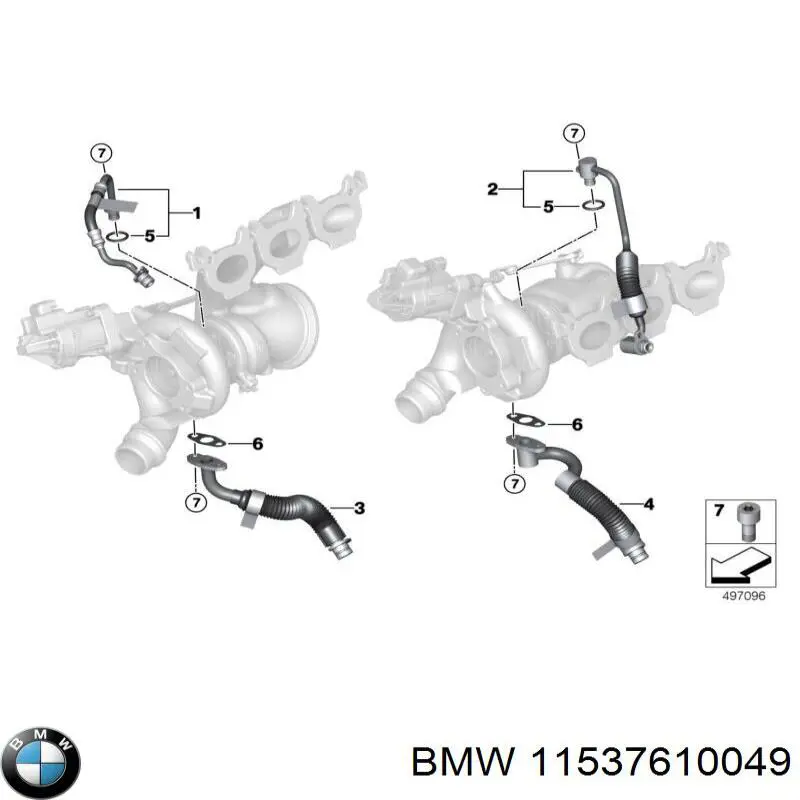 7
1
5
6
7
3
7
2
5
6
7
4
7
497096
BMW
BMW 11537610049