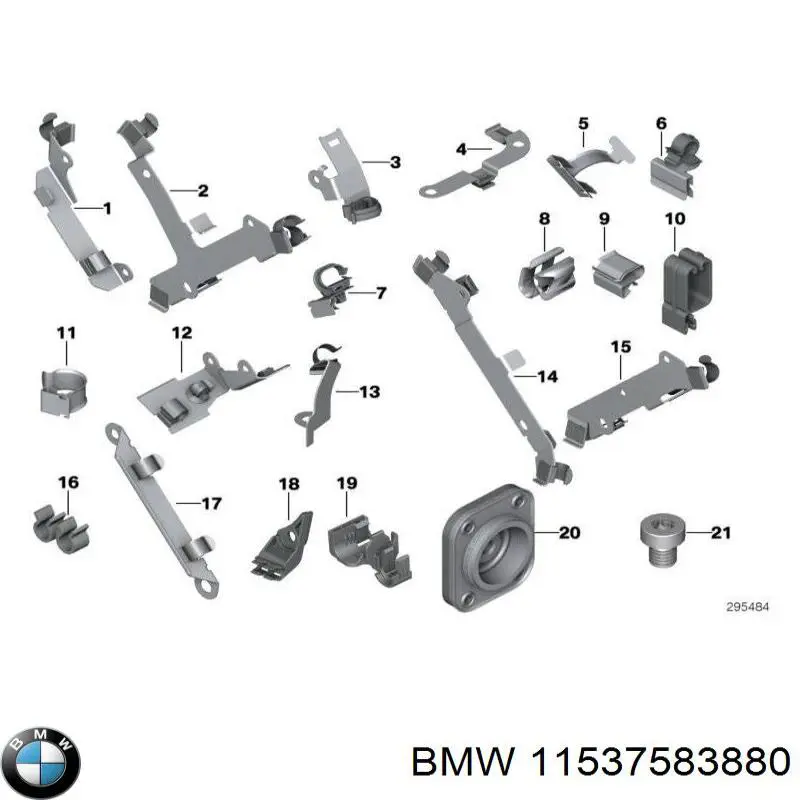 1
2
3
4
5
6
7
8
9
10
11
12
13
14
15
16
17
18
19
20
21
295484

BMW

BMW 11537583880