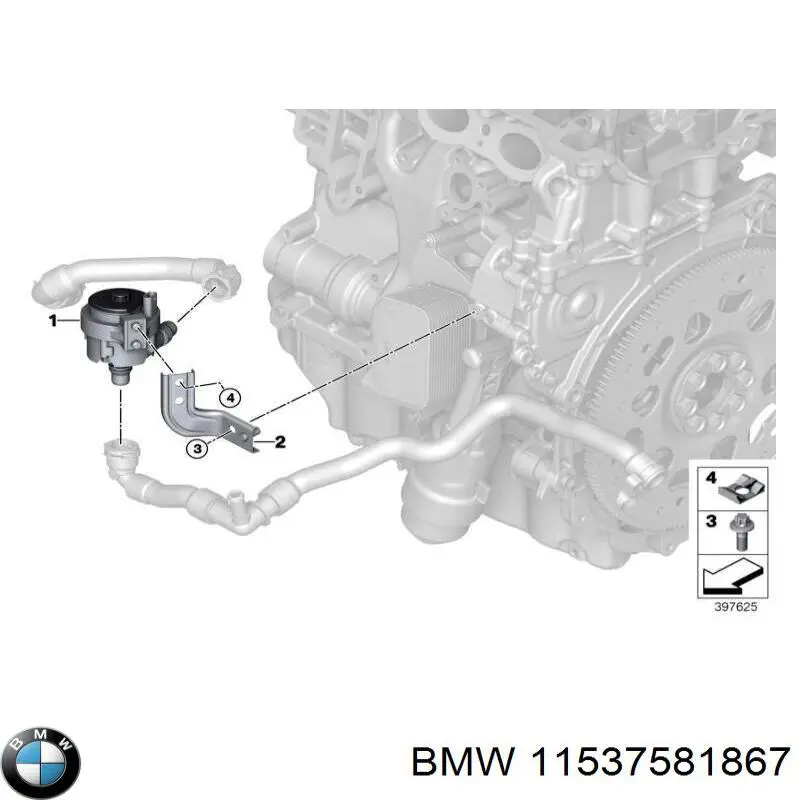 1
4
3
2
4
3
397625
BMW
BMW 11537581867