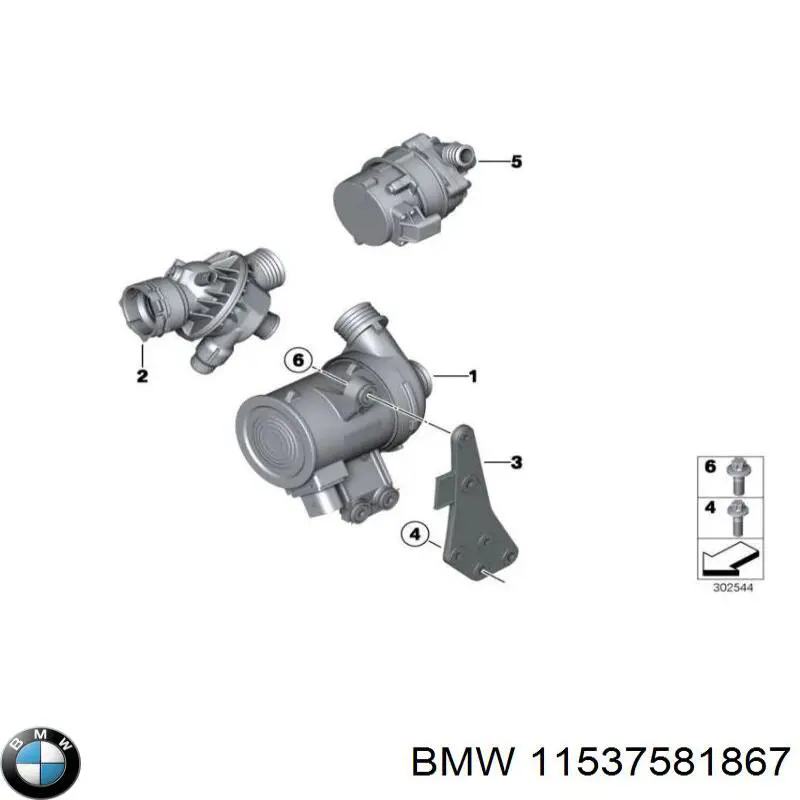 5

2

6

1

3

4

6

4

302544

BMW

BMW 11537581867