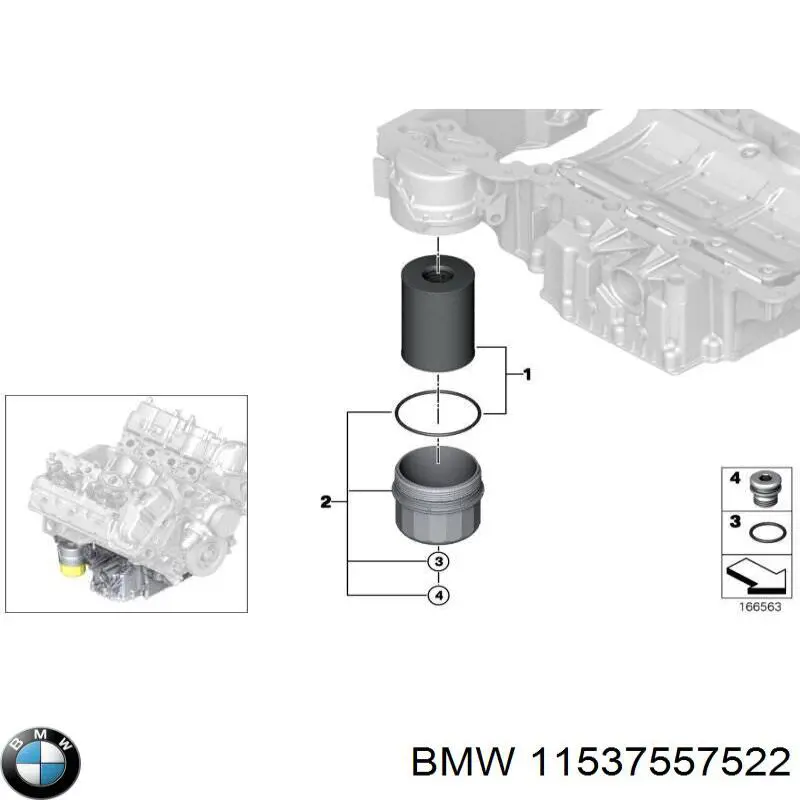 1
2
3
4
4
3
166563
BMW
BMW 11537557522