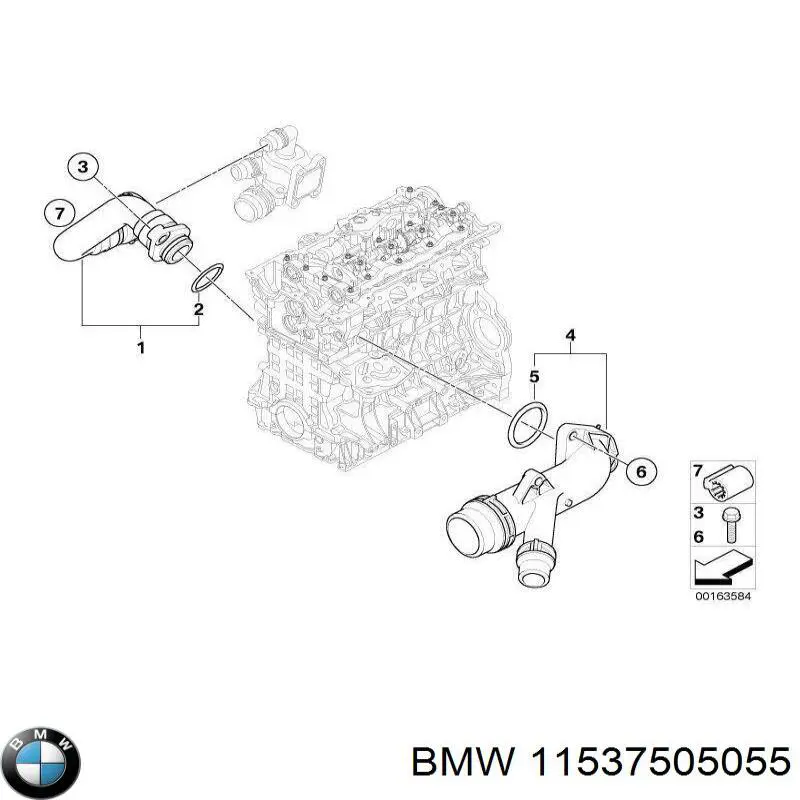 3
7
2
1
4
5
6
7
3
6
00163584
BMW
BMW 11537505055