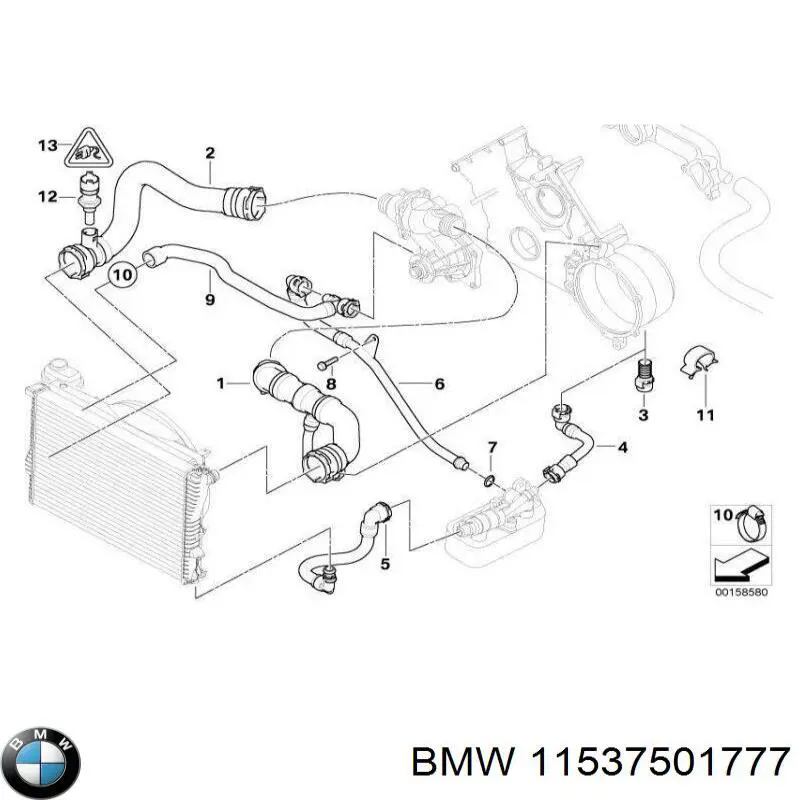 13
2
12
10
9
1
8
6
3
11
7
4
5
10
00158580
BMW
BMW 11537501777