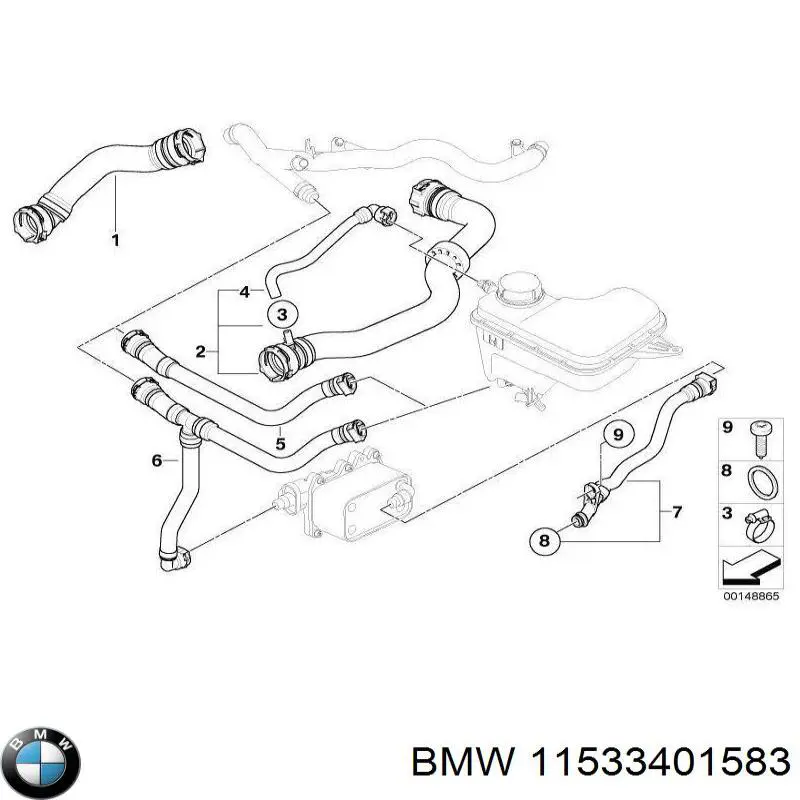 1

4

3

2

5

6

9

7

8

9

8

3

00148865

BMW

BMW 11533401583