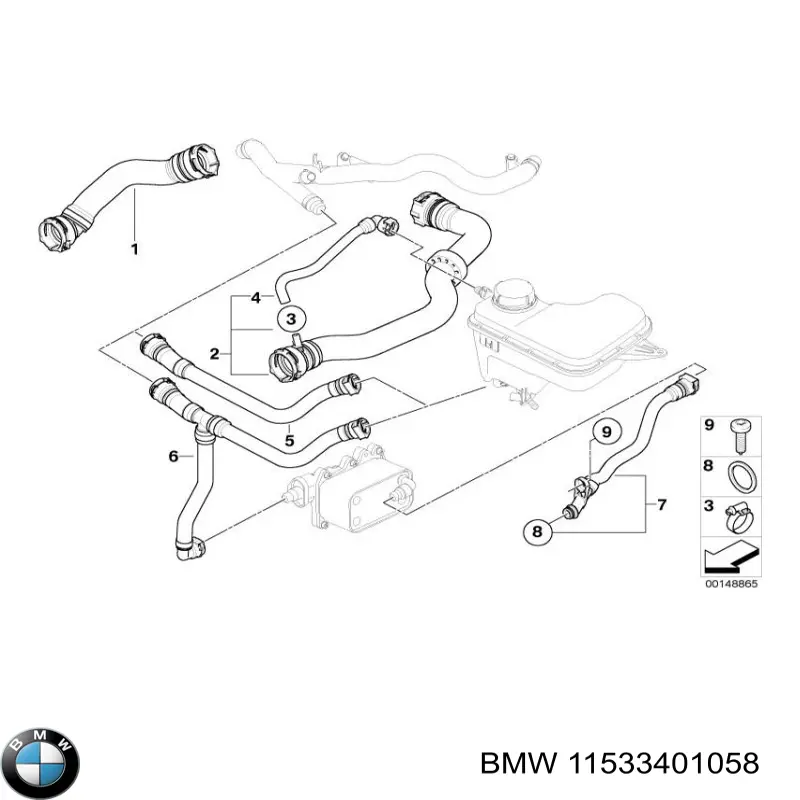 1
4
3
2
5
6
9
7
8
9
8
3
00148865
BMW
BMW 11533401058