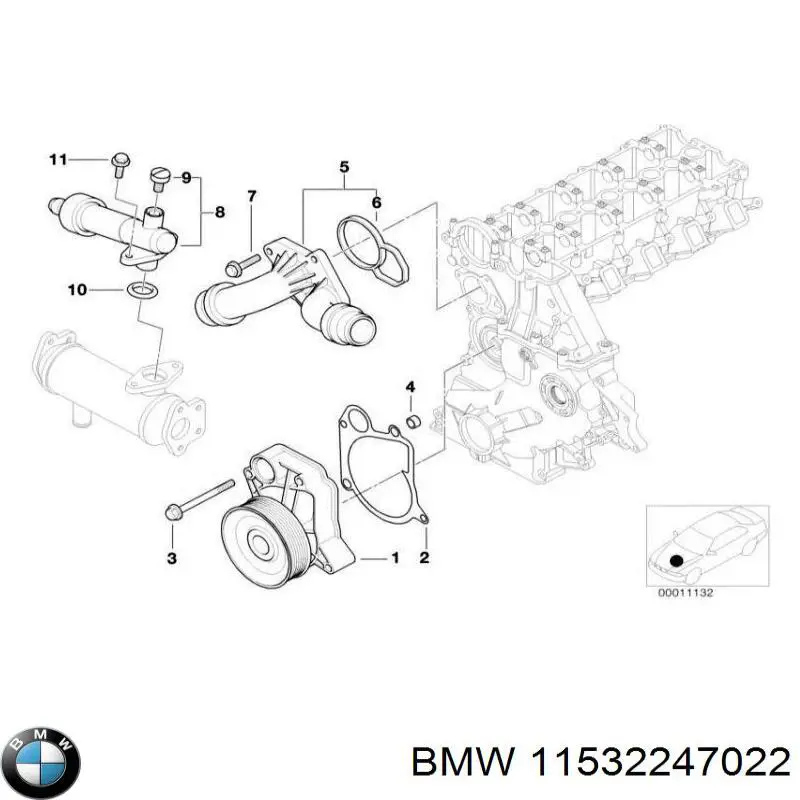 11
9
8
7
5
6
10
4
3
1
2
00011132
BMW
BMW 11532247022