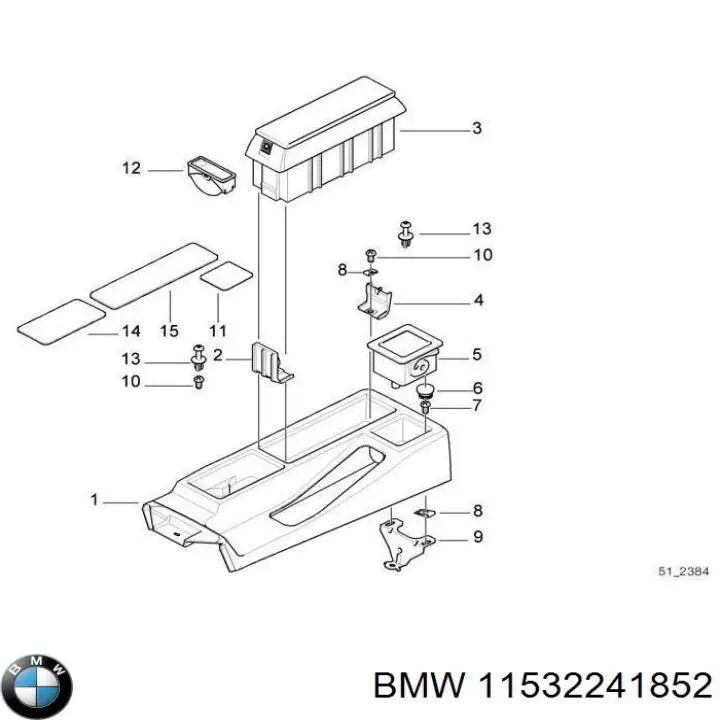 3
12
13
10
8
4
14
15
11
13
2
5
10
6
7
1
8
9
51_2384
BMW
BMW 11532241852