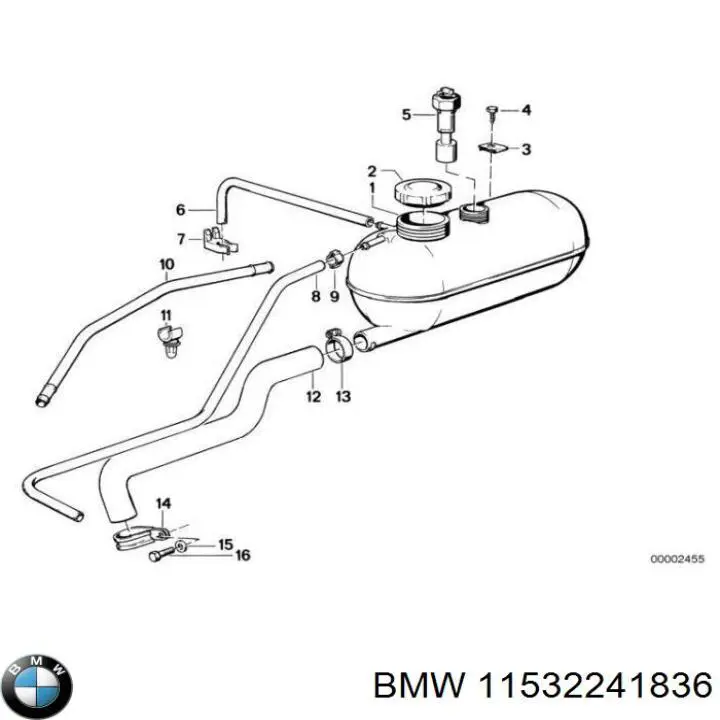 5
4
3
2
1
6
7
10
8
9
11
12
13
14
15
16
00002455

BMW

BMW 11532241836