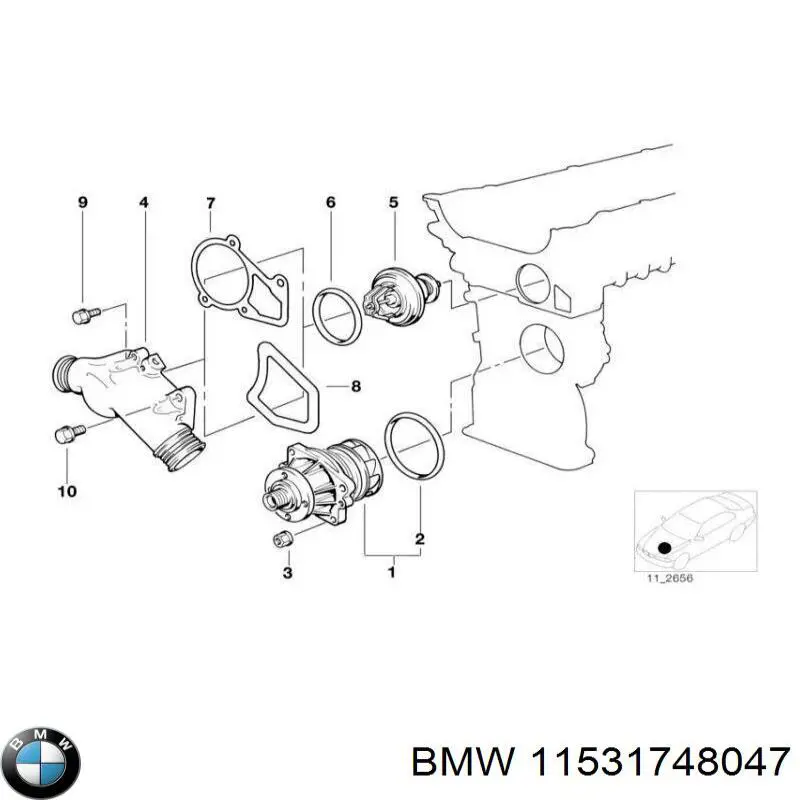 9
4
7
6
5
8
10
3
1
2
11_2656

BMW

BMW 11531748047