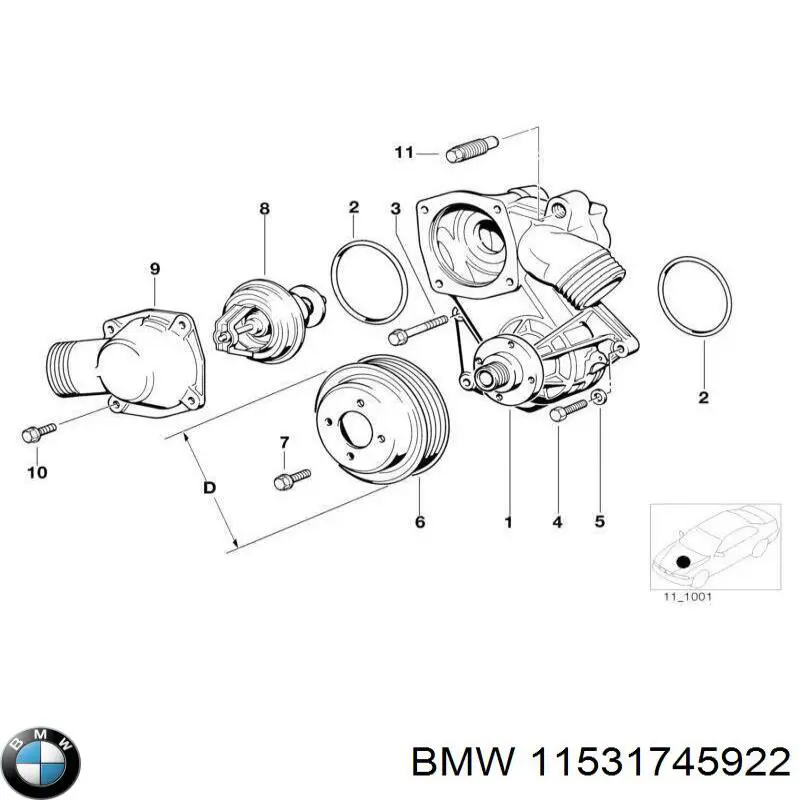 11
8
2
3
9
2
10
7
D
6
1
4
5
11_1001
BMW
BMW 11531745922