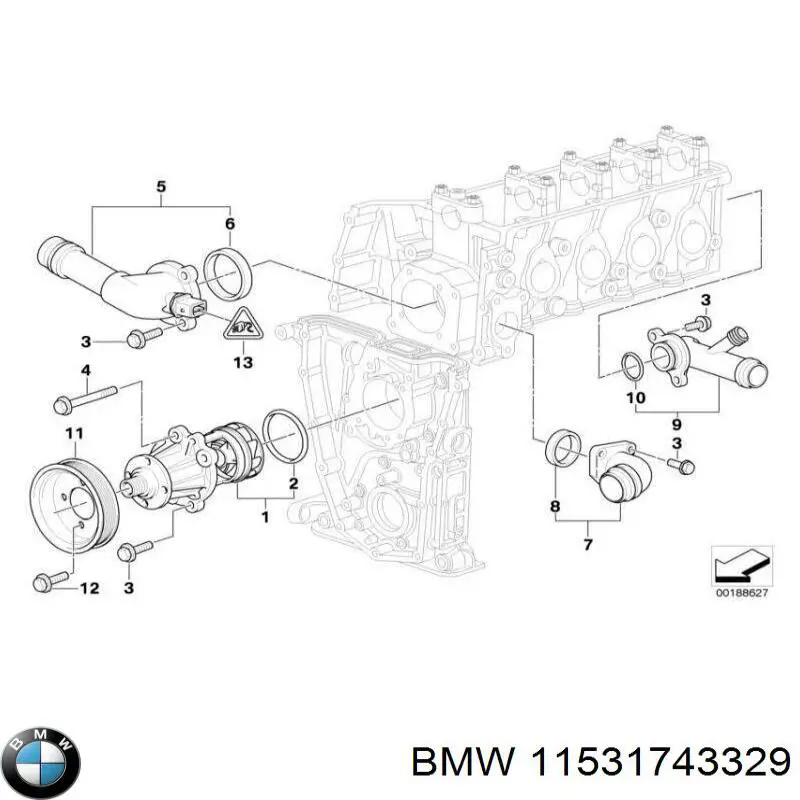 5
6
3
13
4
11
2
1
12
3
3
10
9
3
8
7
00188627
BMW
BMW 11531743329