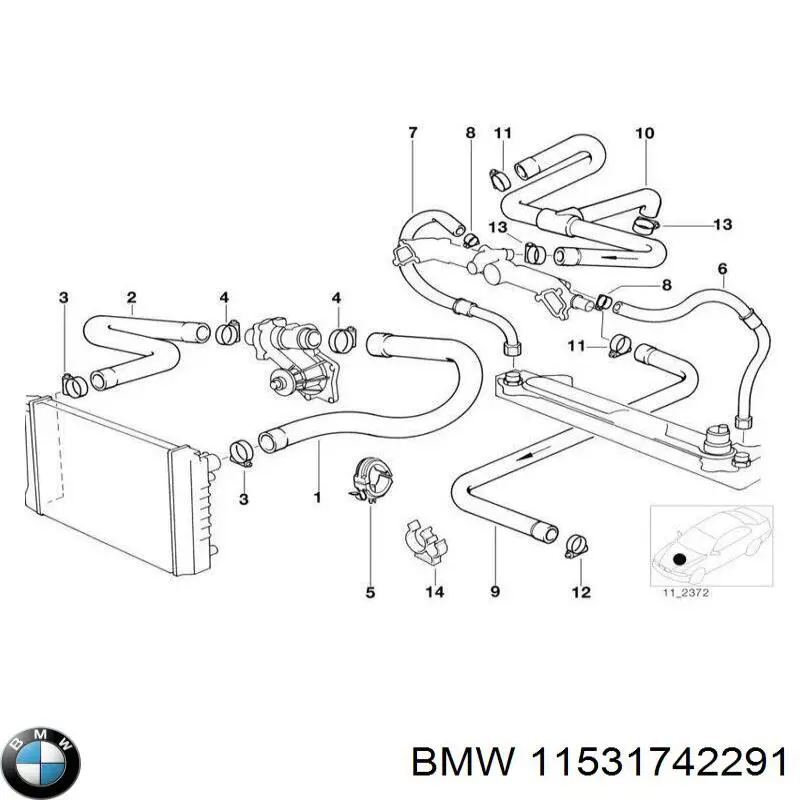 7
8
11
10
13
13
6
8
11
3
2
4
4
3
1
5
14
9
12
11_2372
BMW
BMW 11531742291