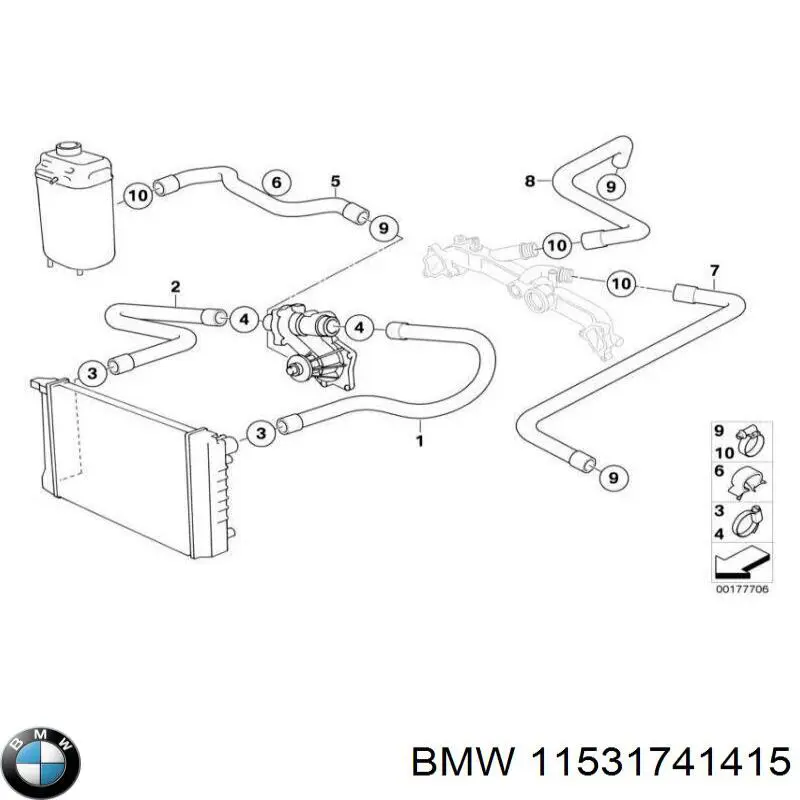 10
6
5
9
8
9
10
10
7
2
4
4
3
3
1
9
9
10
6
3
4
00177706
BMW
BMW 11531741415