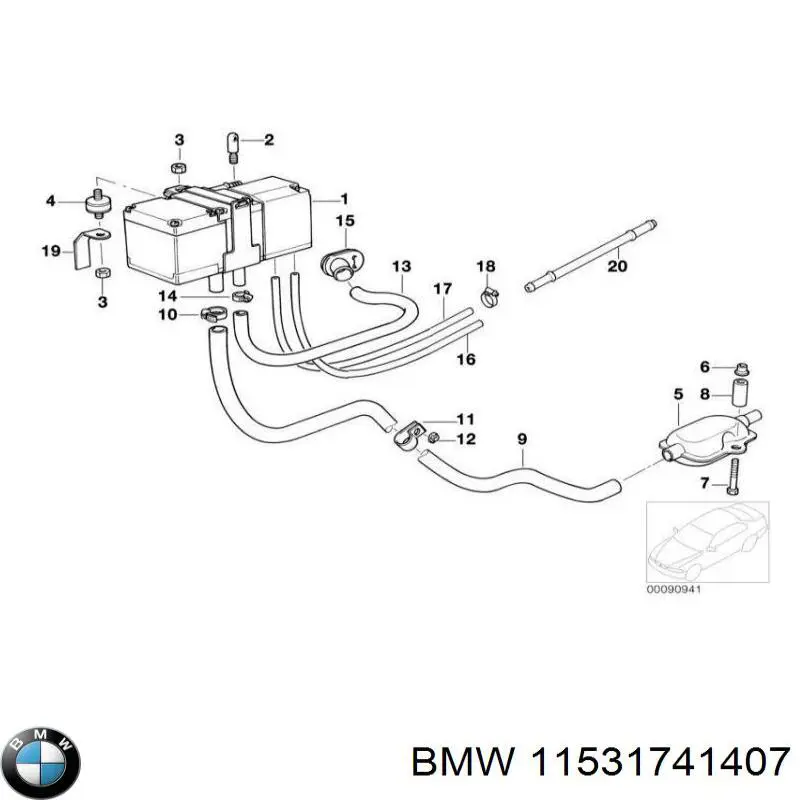 3
2
4
1
15
19
13
18
20
3
14
17
10
16
6
5
8
11
12
9
7
00090941
BMW
BMW 11531741407