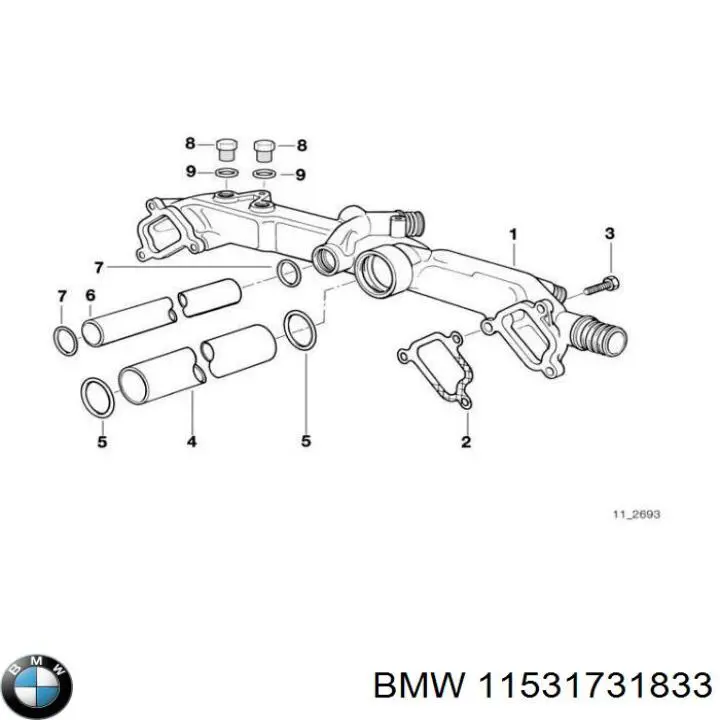 8
8
9
9
1
3
7
7
6
5
4
5
2
11_2693
BMW
BMW 11531731833