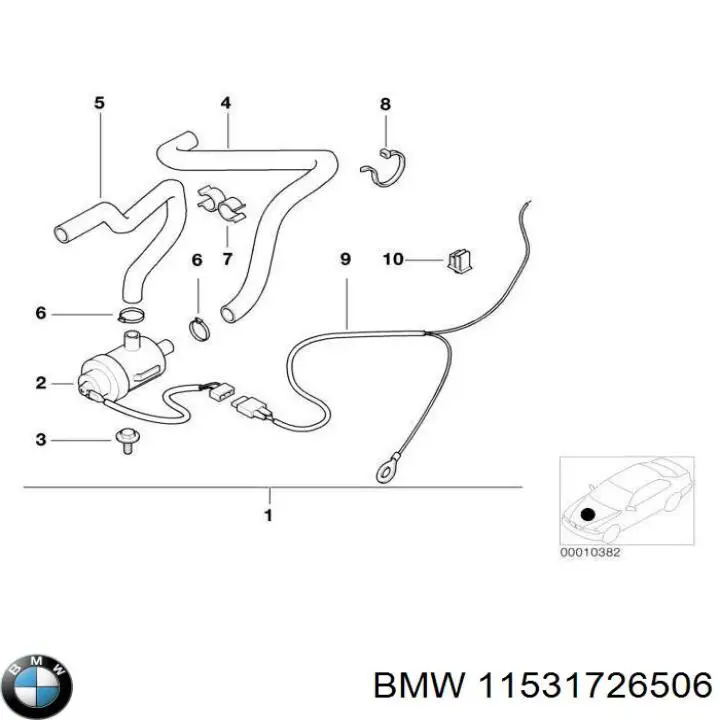 5
4
8
7
6
9
10
6
2
3
1
00010382
BMW
BMW 11531726506