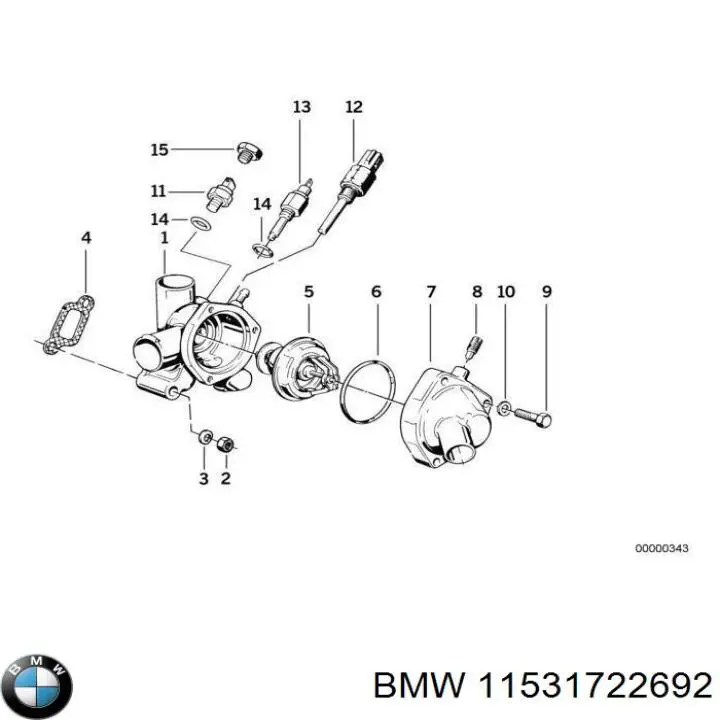 13
12
15
11
14
14
4
1
5
6
7
8
10
9
3
2
00000343

BMW

BMW 11531722692