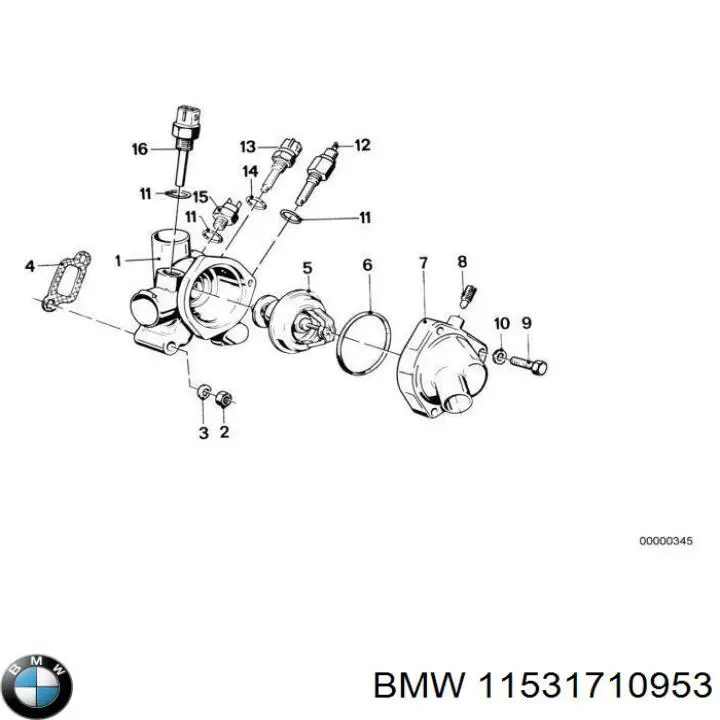 16
13
12
14
11
15
11
11
4
1
5
6
7
8
10
9
3
2
00000345
BMW
BMW 11531710953